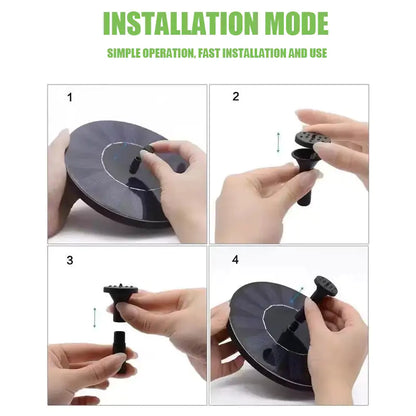 INSTALLATION MODE

SIMPLE OPERATION, FAST INSTALLATION AND USE

1

2

3

4